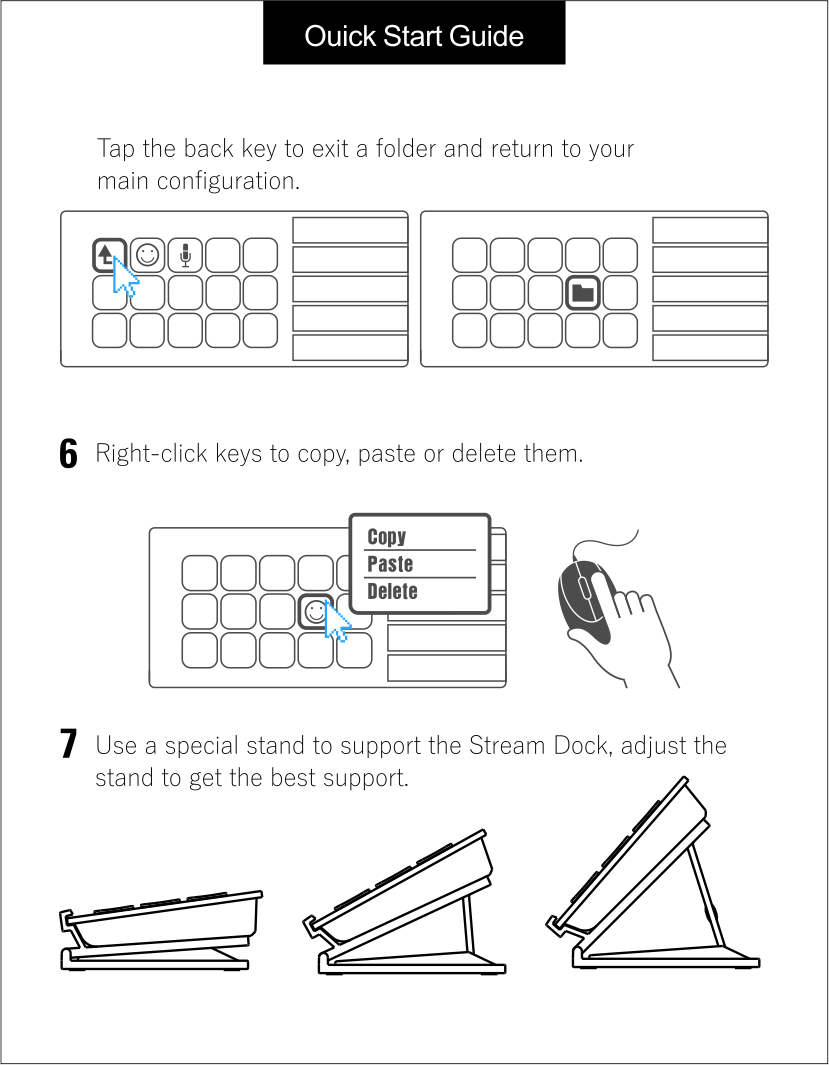 Ouick Start Guide

Tap the back key to exit a folder and return to your main configuration.

6 Right-click keys to copy, paste or delete them.

Copy
Paste
Delete

7 Use a special stand to support the Stream Dock, adjust the stand to get the best support.